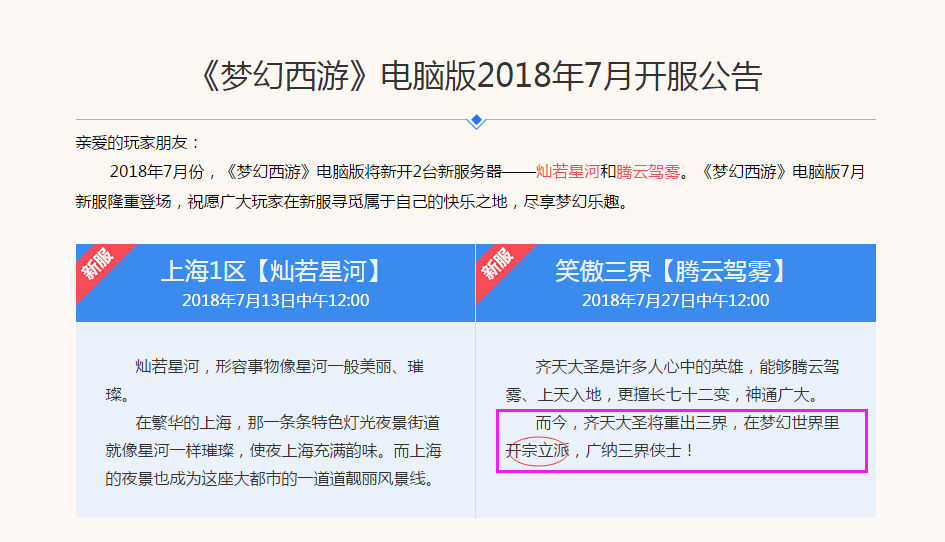 《梦幻西游》电脑版2018年7月开服公告

亲爱的玩家朋友：

2018年7月份，《梦幻西游》电脑版将新开2台新服务器——灿若星河和腾云驾雾。《梦幻西游》电脑版7月新服隆重登场，祝愿广大玩家在新服寻觅属于自己的快乐之地，尽享梦幻乐趣。

新服

上海1区【灿若星河】

2018年7月13日中午12:00

灿若星河，形容事物像星河一般美丽、璀璨。

在繁华的上海，那一条条特色灯光夜景街道就像星河一样璀璨，使夜上海充满韵味。而上海的夜景也成为这座大都市的一道道靓丽风景线。

新服

笑傲三界【腾云驾雾】

2018年7月27日中午12:00

齐天大圣是许多人心中的英雄，能够腾云驾雾、上天入地，更擅长七十二变，神通广大。

而今，齐天大圣将重出三界，在梦幻世界里开宗立派，广纳三界侠士！